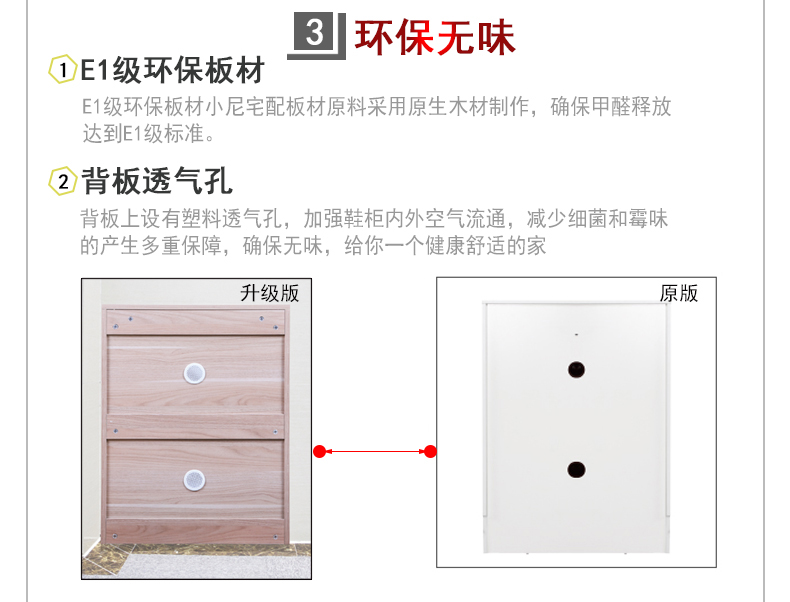 3 环保无味

1 E1级环保板材

E1级环保板材小尼宅配板材原料采用原生木材制作，确保甲醛释放达到E1级标准。

2 背板透气孔

背板上设有塑料透气孔，加强鞋柜内外空气流通，减少细菌和霉味的产生多重保障，确保无味，给你一个健康舒适的家

升级版

原版